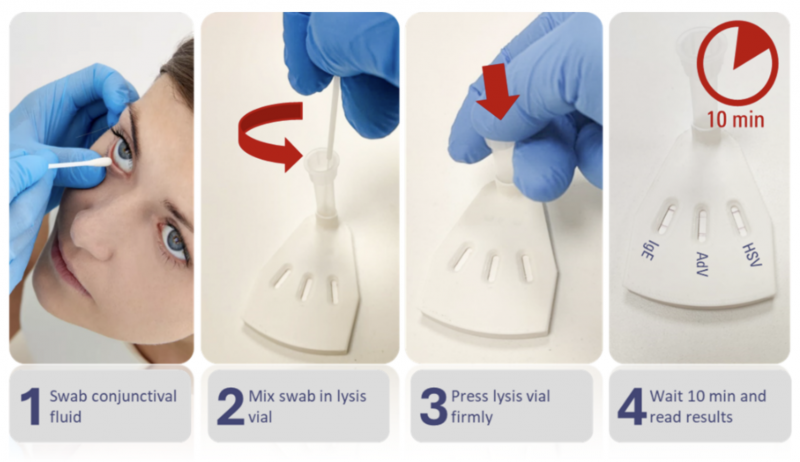 10 min

IgE AdV HSV

1 Swab conjunctival fluid

2 Mix swab in lysis vial

3 Press lysis vial firmly

4 Wait 10 min and read results